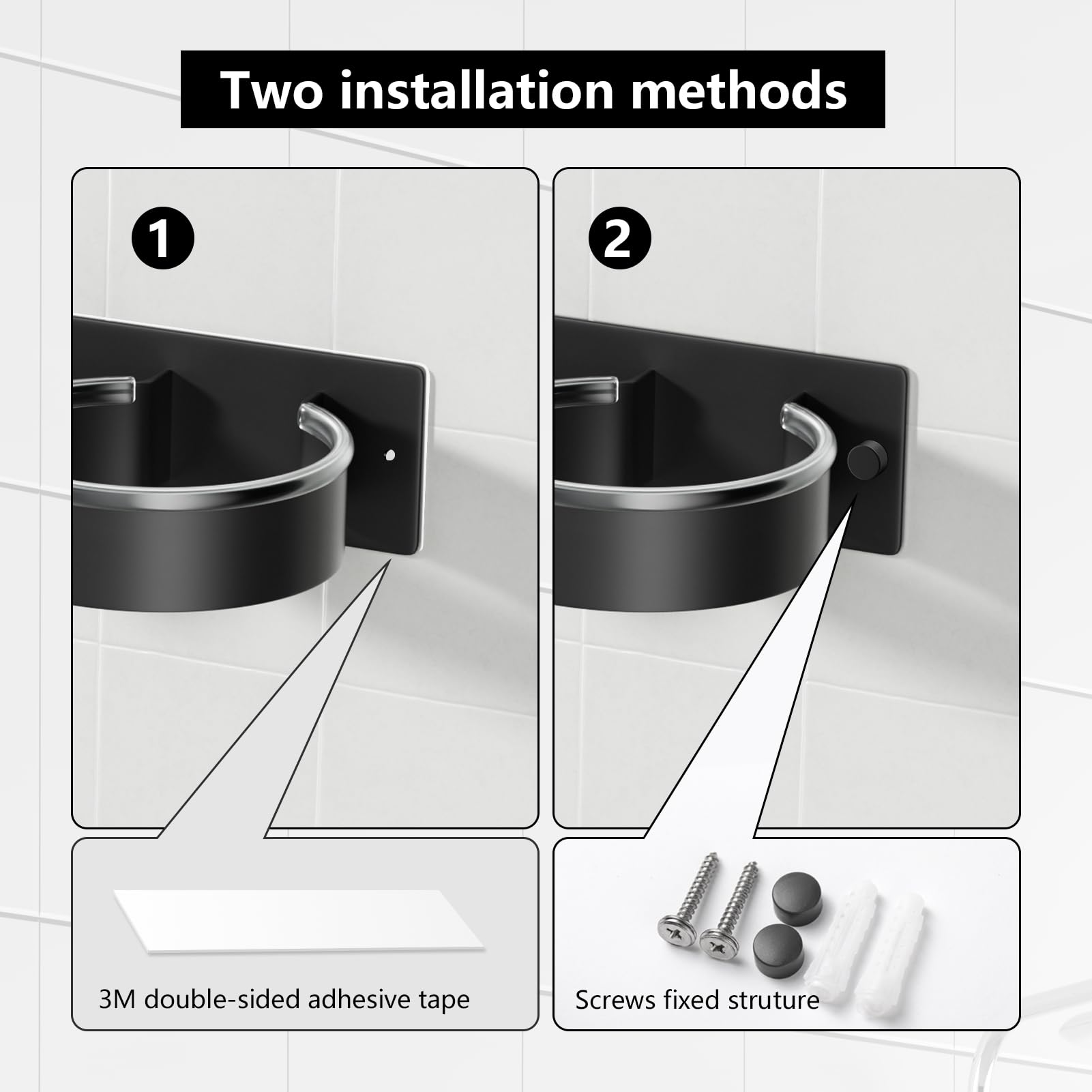 Two installation methods

1

2

3M double-sided adhesive tape

Screws fixed struture